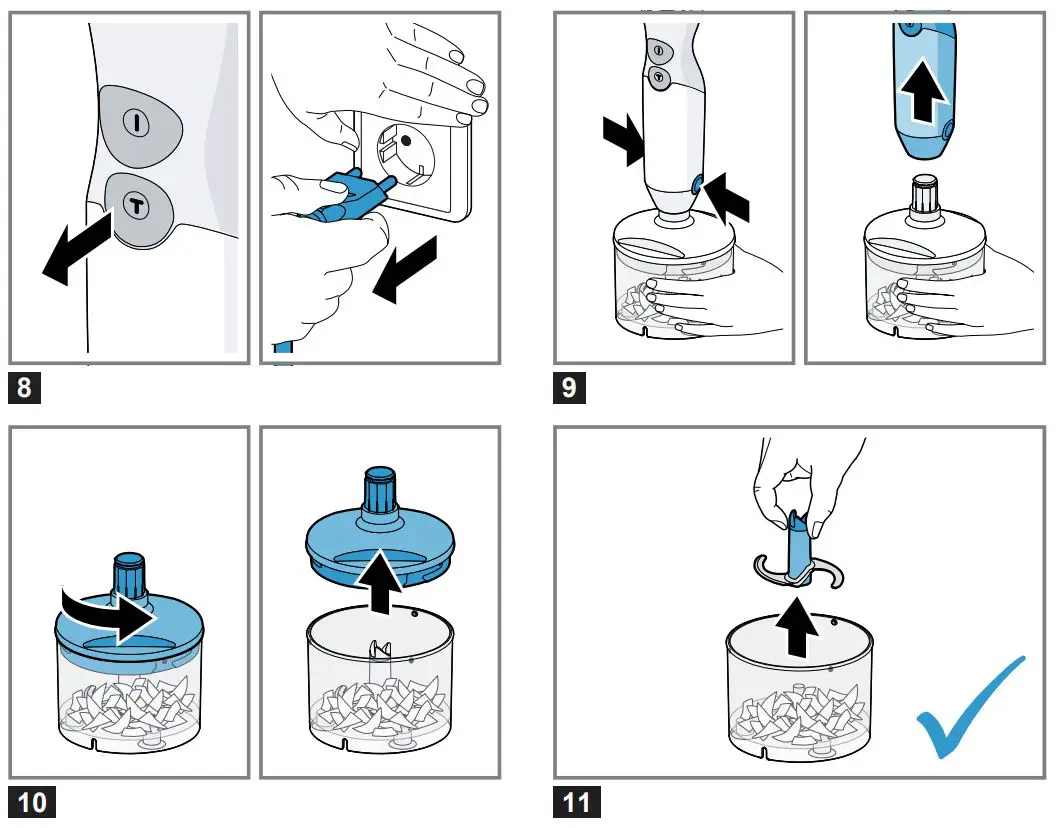 I
T
8
9
10
11