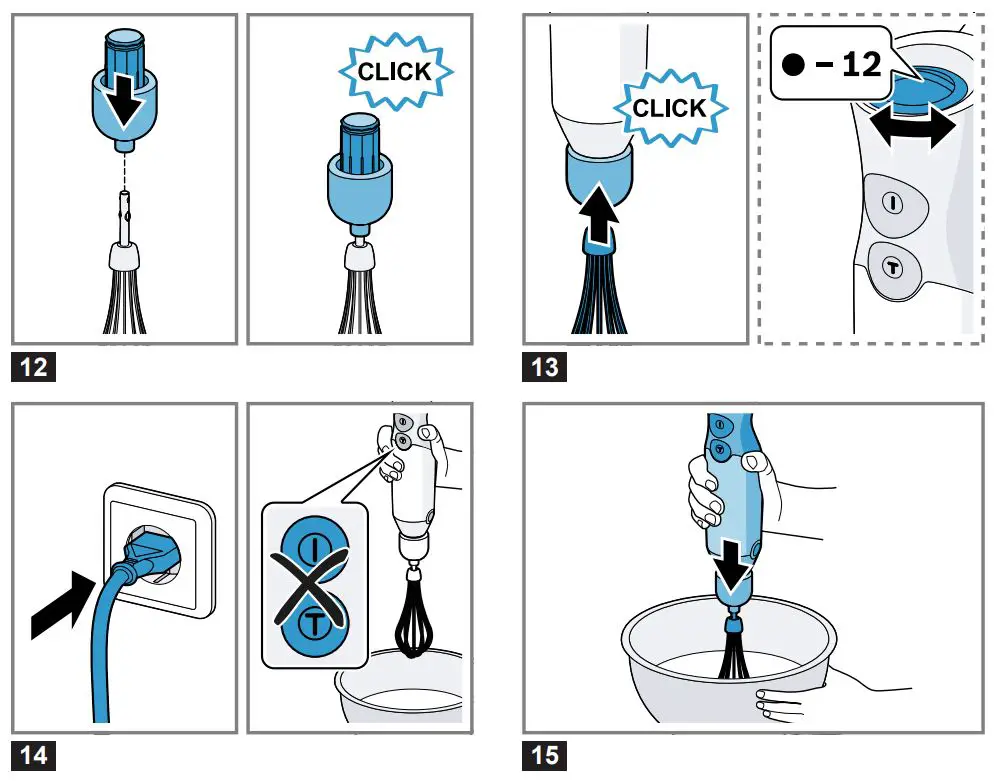 CLICK

12

CLICK

● – 12

I

T

13

I

T

14

15