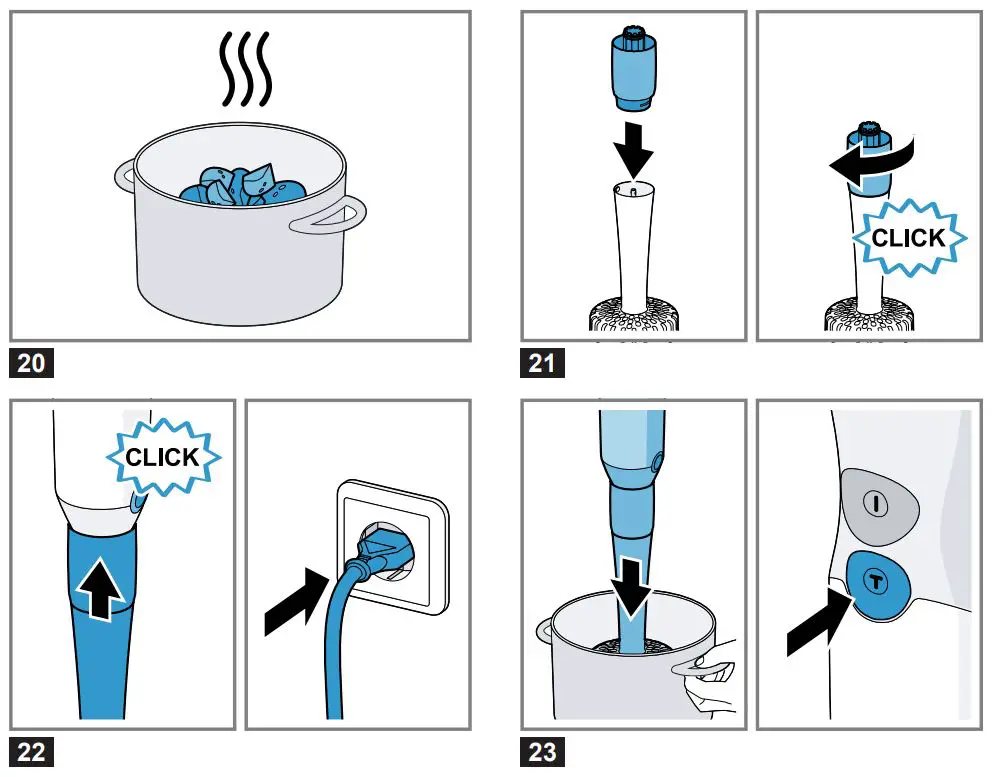 20

CLICK

21

CLICK

22

I

T

23