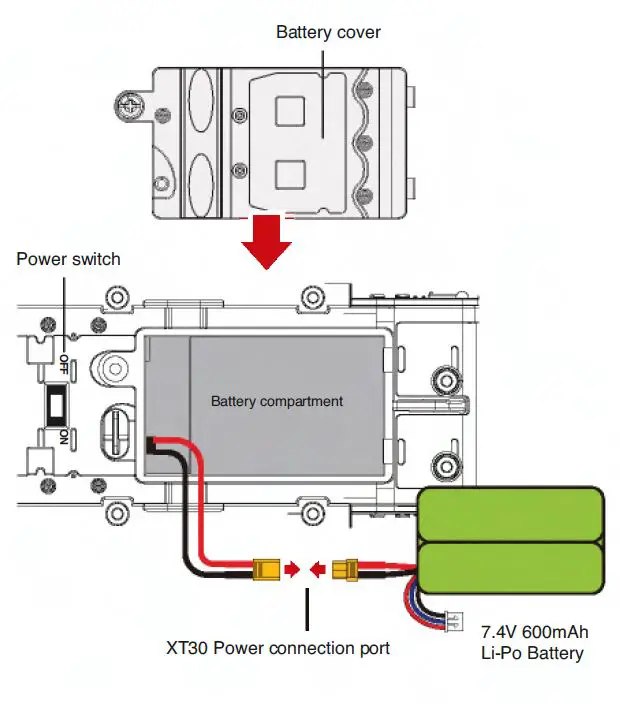 Battery cover

Power switch

OFF

ON

Battery compartment

XT30 Power connection port

7.4V 600mAh
Li-Po Battery