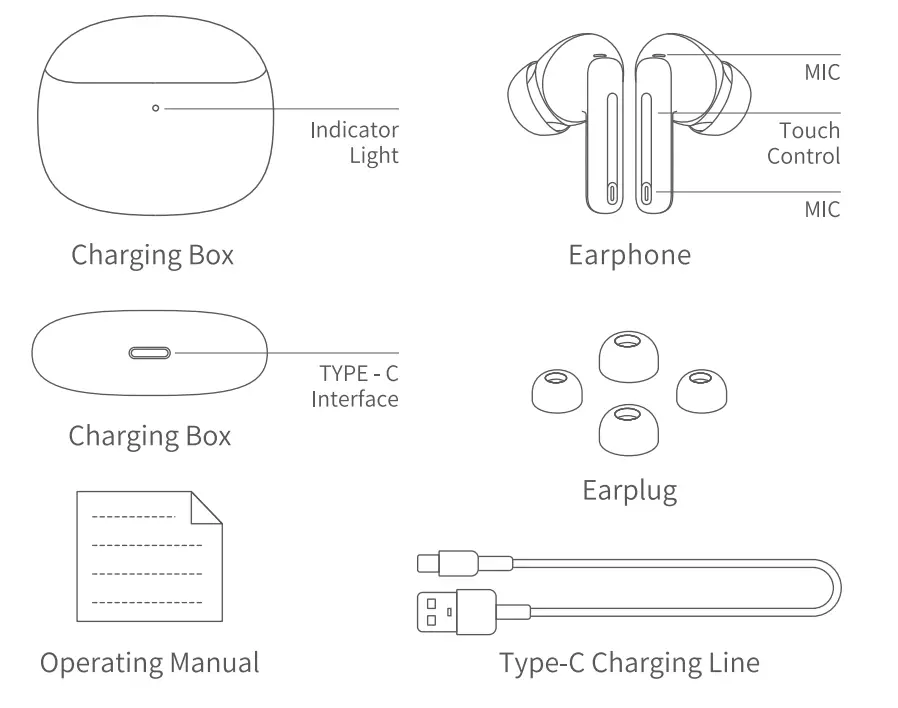 Indicator Light

Charging Box

MIC

Touch Control

MIC

Earphone

TYPE - C Interface

Charging Box

Earplug

Operating Manual

Type-C Charging Line