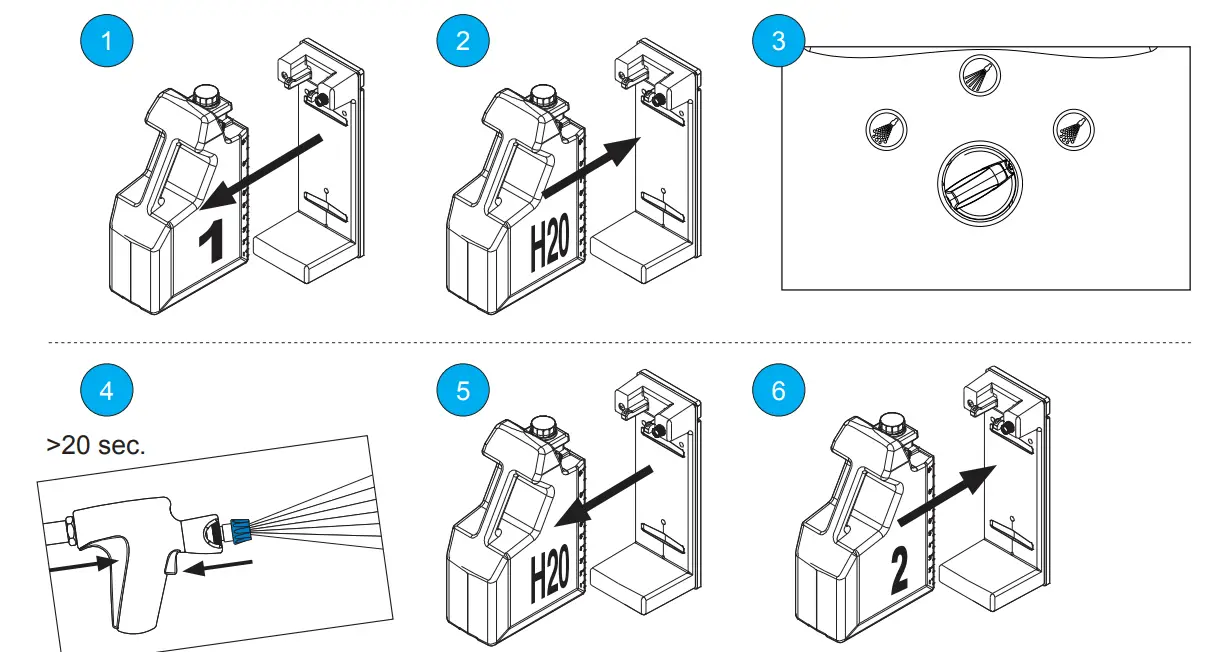 1

1

2

H20

3

4

>20 sec.

5

H20

6

2