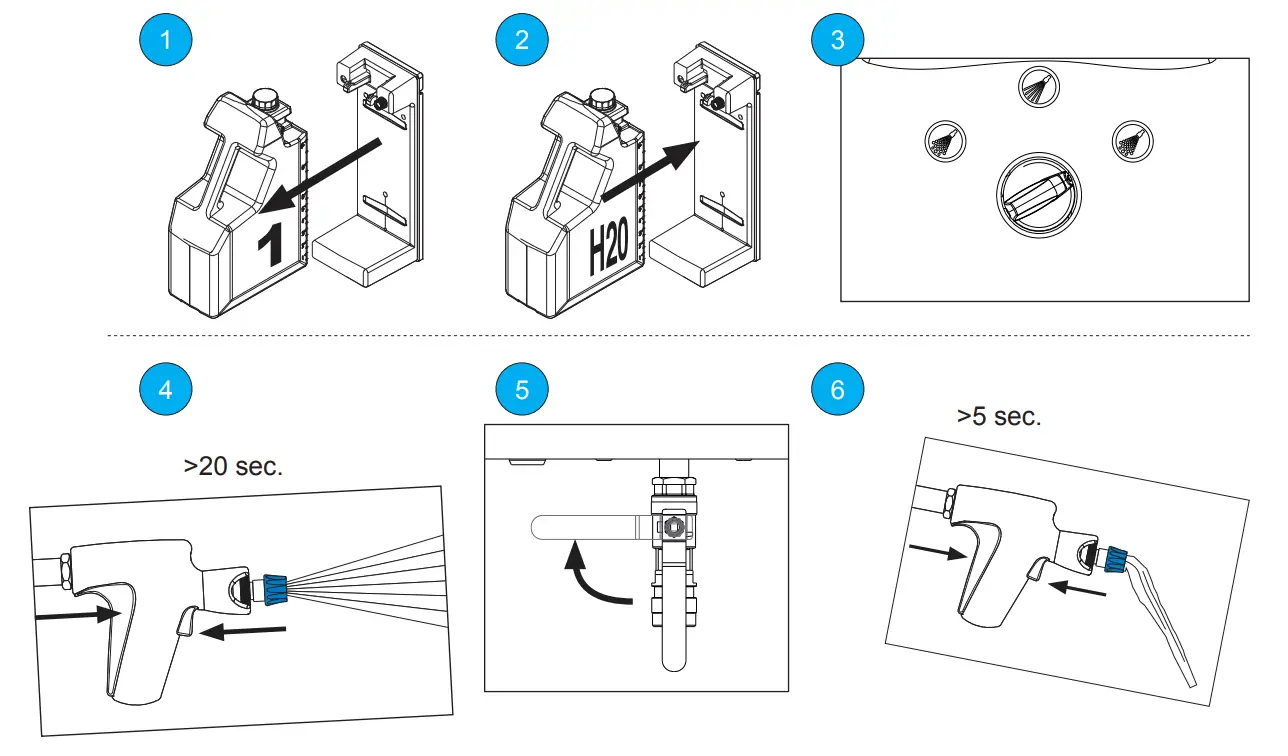 1

1

2

H20

3

4

>20 sec.

5

6

>5 sec.