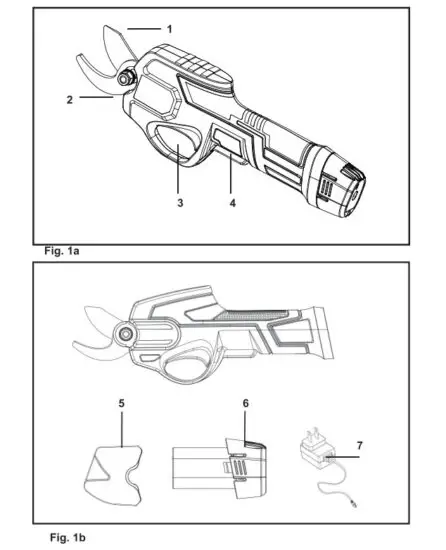 1
2
3
4
Fig. 1a
5
6
7
Fig. 1b