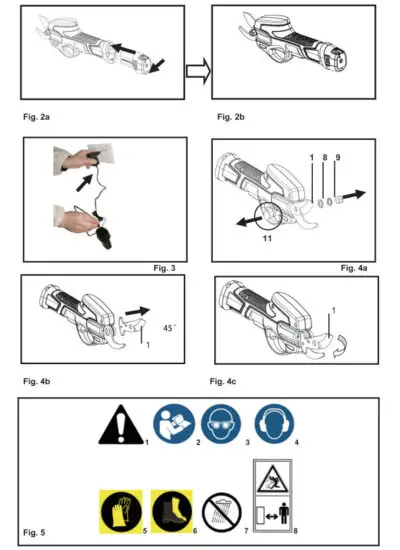 Fig. 2a

Fig. 2b

Fig. 3

1 8 9

11

Fig. 4a

45°

1

Fig. 4b

1

Fig. 4c

1 2 3 4

5 6 7 8

Fig. 5