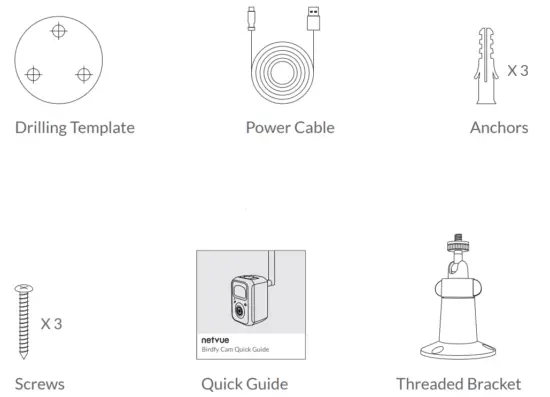 Drilling Template

Power Cable

X 3

Anchors

X 3

Screws

netvue
Birdfy Cam Quick Guide

Quick Guide

Threaded Bracket