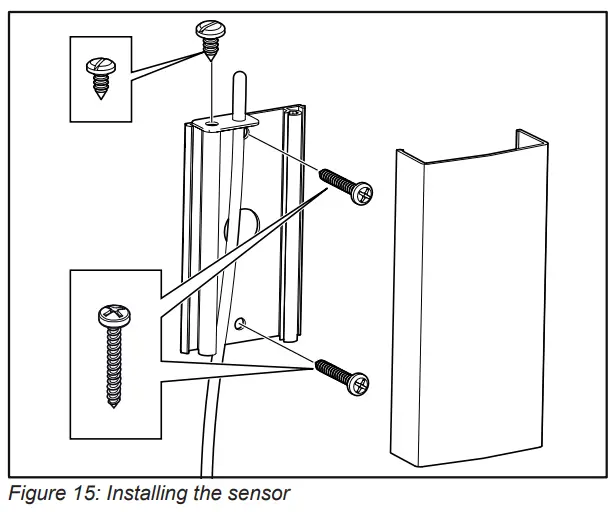 Figure 15: Installing the sensor