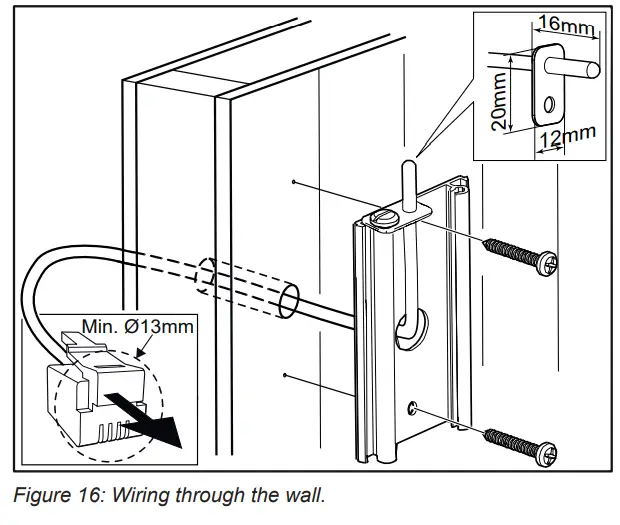 16mm

20mm

12mm

Min. Ø13mm

Figure 16: Wiring through the wall.