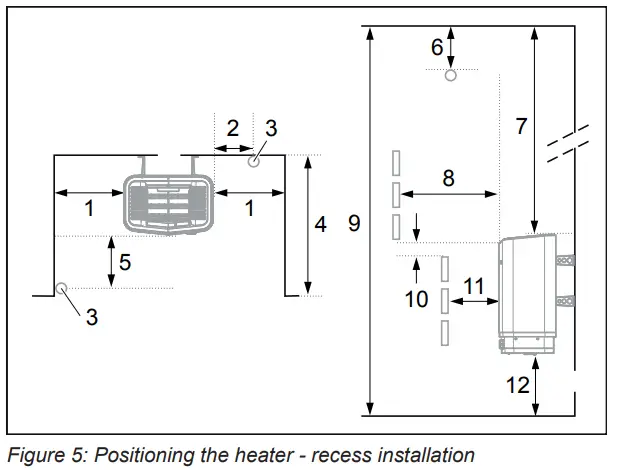 2 3
1 1
4
5
3
6
7
8
9
10 11
12

Figure 5: Positioning the heater - recess installation