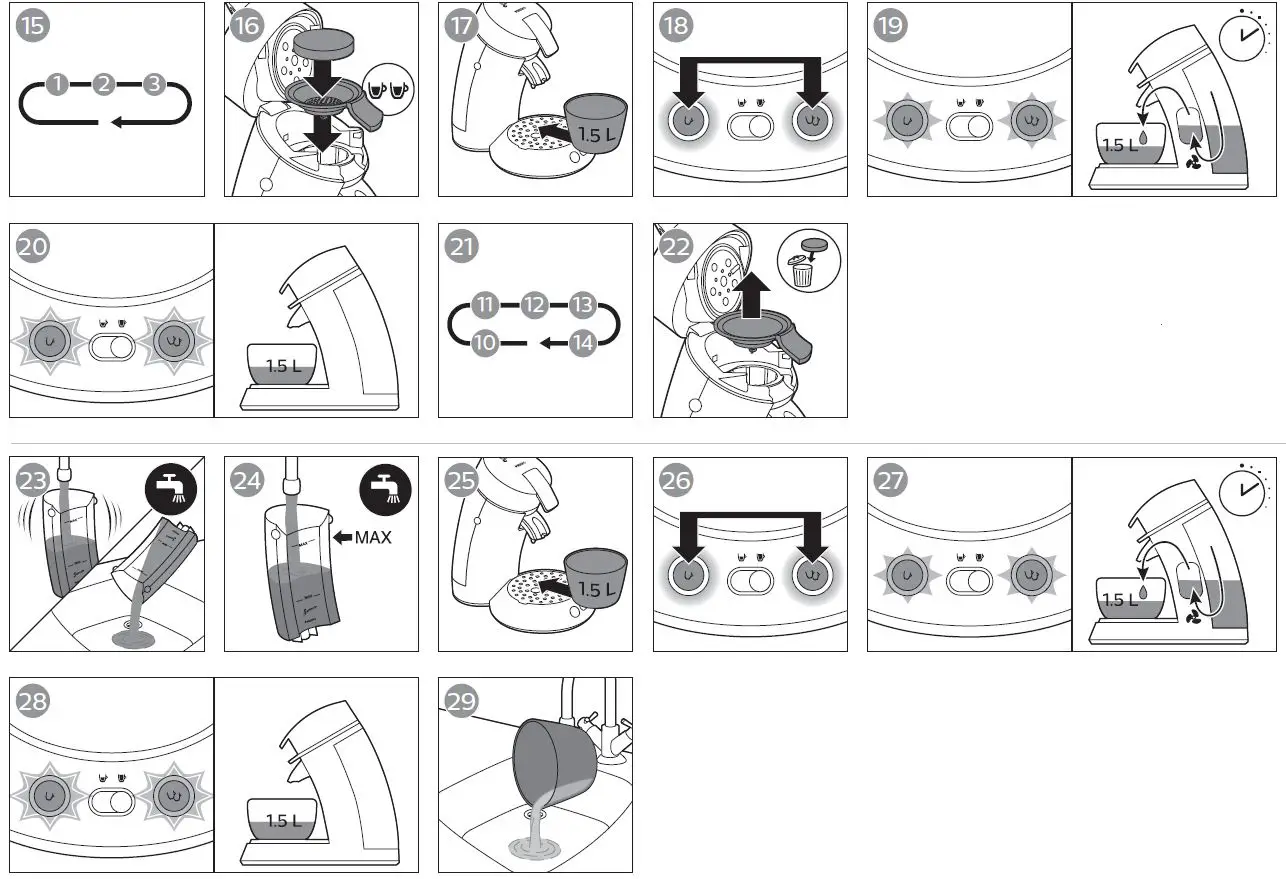 15
1 2 3
16
17
1.5 L
18
19
1.5 L
20
1.5 L
21
11 12 13
10 14
22
23
24
MAX
25
1.5 L
26
27
1.5 L
28
1.5 L
29