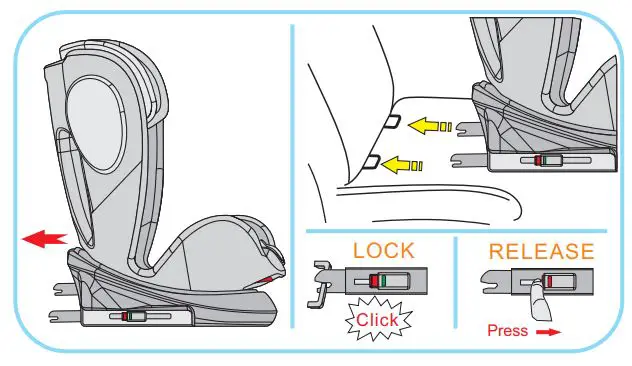 LOCK

Click

RELEASE

Press