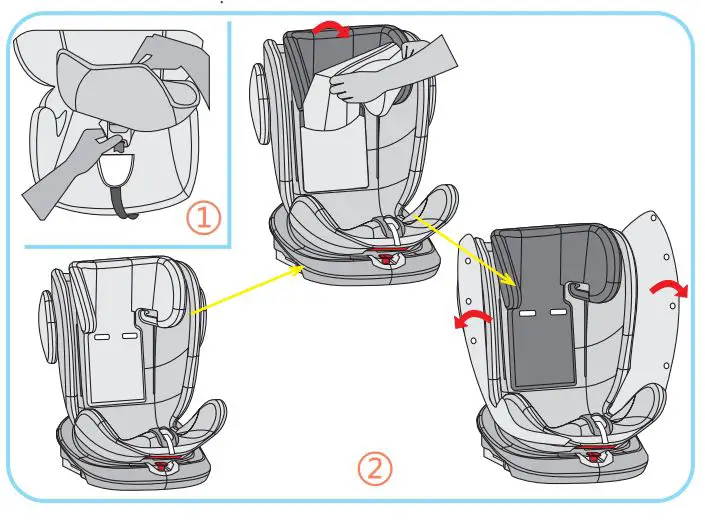 ①

②