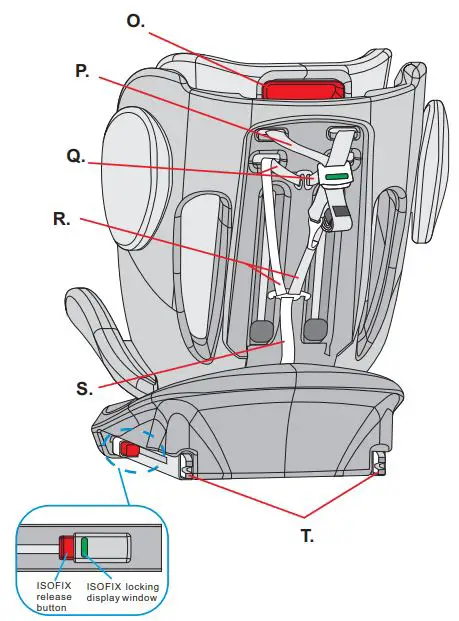 O.

P.

Q.

R.

S.

T.

ISOFIX release button

ISOFIX locking display window