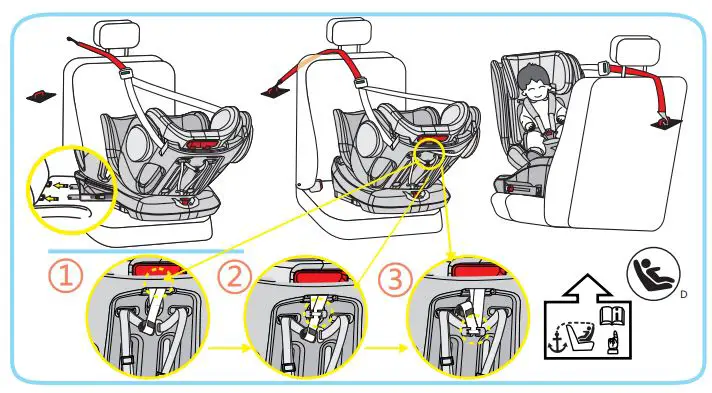 ①
②
③
D