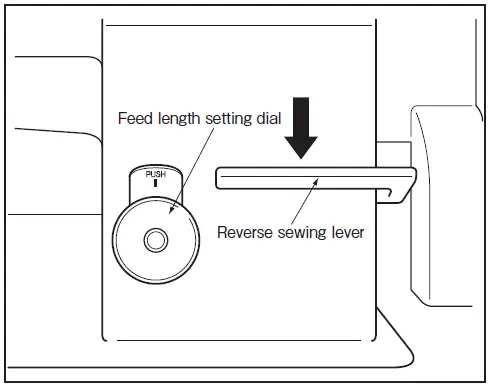 Feed length setting dial

PUSH

Reverse sewing lever