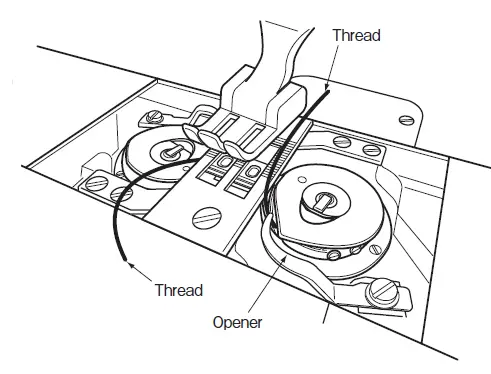 Thread

Thread

Opener