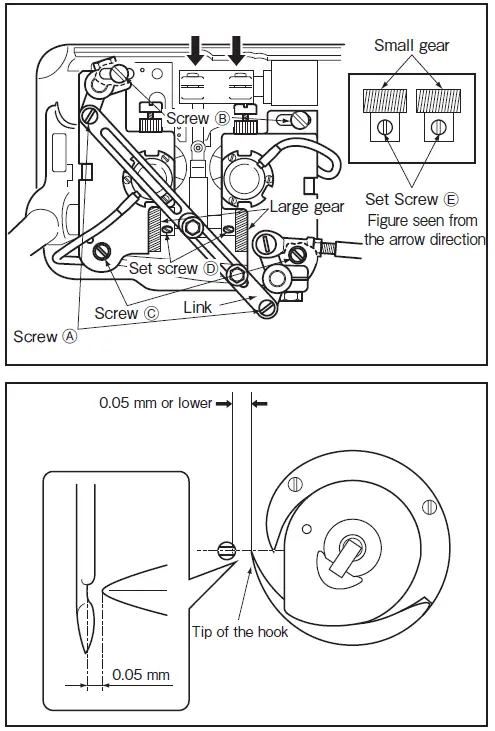 Small gear

Screw Ⓑ

Set Screw Ⓔ
Figure seen from the arrow direction

Large gear

Set screw Ⓓ

Screw Ⓒ

Link

Screw Ⓐ

0.05 mm or lower

Tip of the hook

0.05 mm