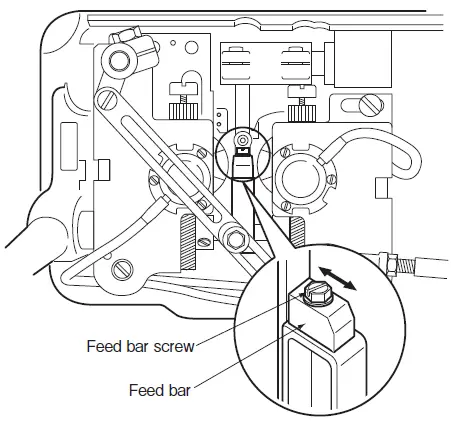 Feed bar screw

Feed bar