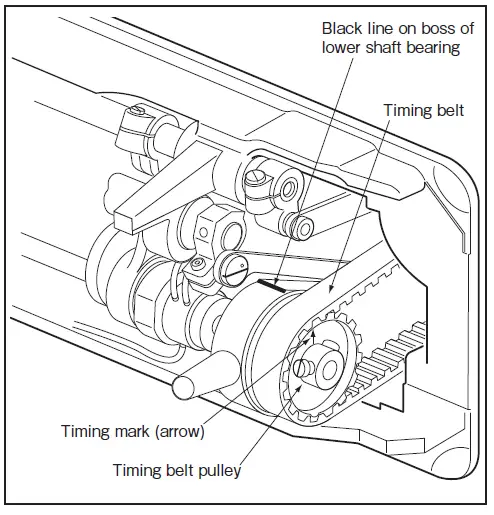 Black line on boss of lower shaft bearing

Timing belt

Timing mark (arrow)

Timing belt pulley