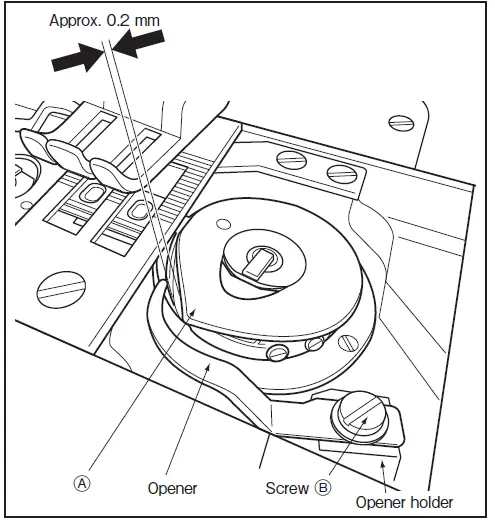 Approx. 0.2 mm

Ⓐ

Opener

Screw Ⓑ

Opener holder