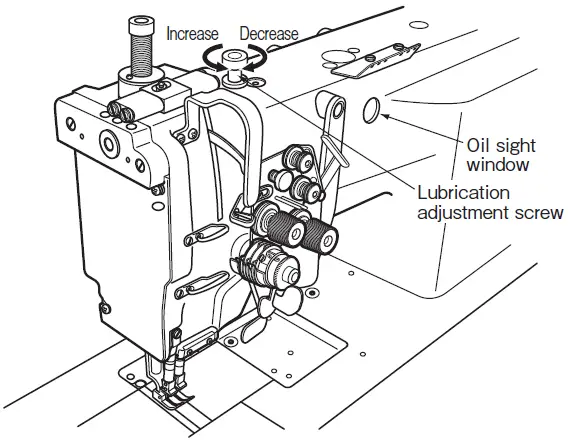 Increase
Decrease
Oil sight window
Lubrication adjustment screw