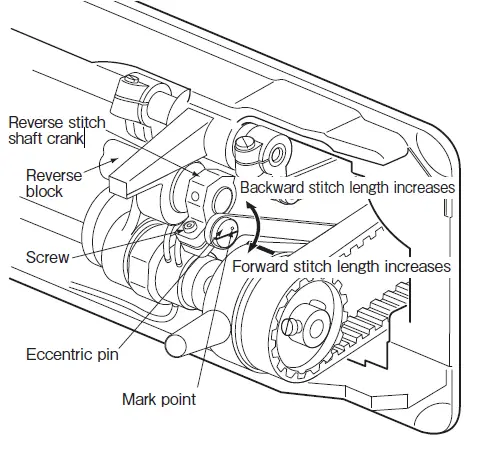 Reverse stitch shaft crank

Reverse block

Backward stitch length increases

Screw

Forward stitch length increases

Eccentric pin

Mark point