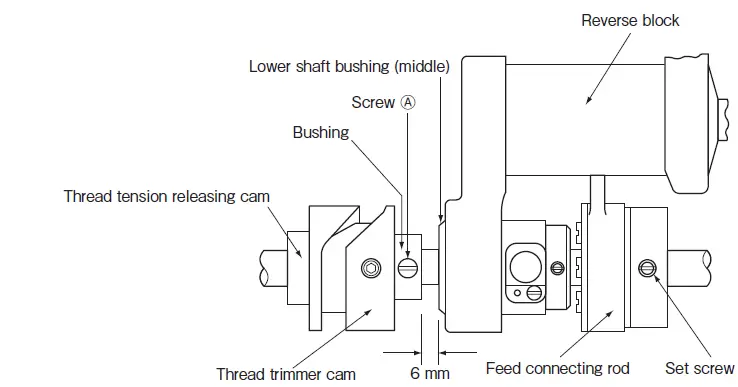 Reverse block

Lower shaft bushing (middle)

Screw Ⓐ

Bushing

Thread tension releasing cam

Thread trimmer cam

6 mm

Feed connecting rod

Set screw