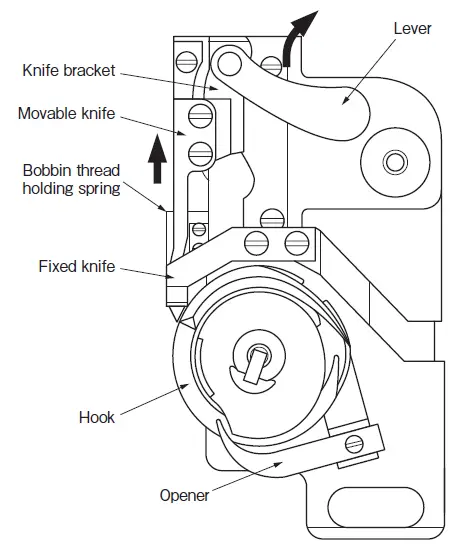 Lever

Knife bracket

Movable knife

Bobbin thread holding spring

Fixed knife

Hook

Opener