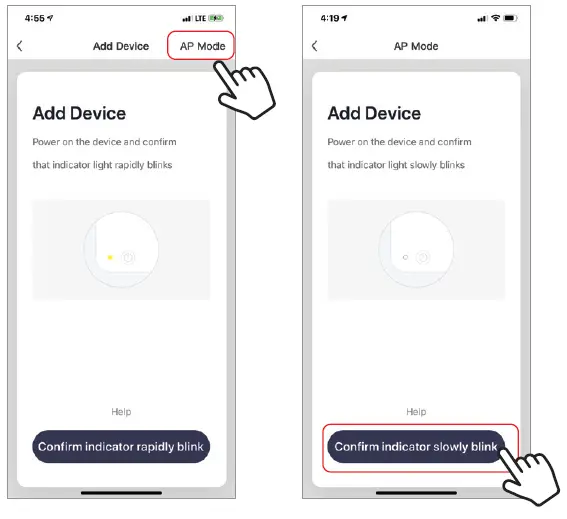 4:55 LTE

Add Device

AP Mode

Add Device

Power on the device and confirm

that indicator light rapidly blinks

Help

Confirm indicator rapidly blink

4:19

AP Mode

Add Device

Power on the device and confirm

that indicator light slowly blinks

Help

Confirm indicator slowly blink