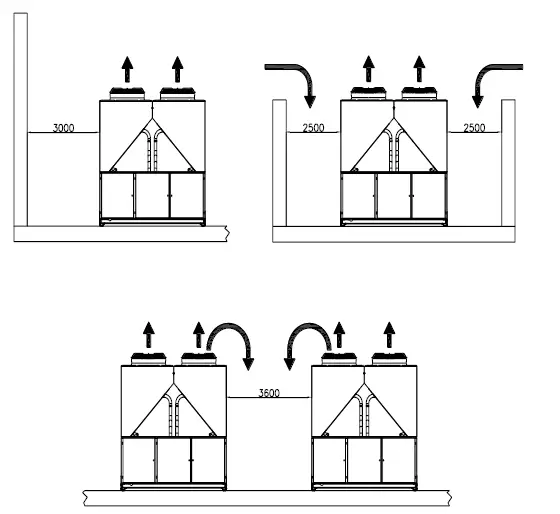 3000

2500

2500

3600