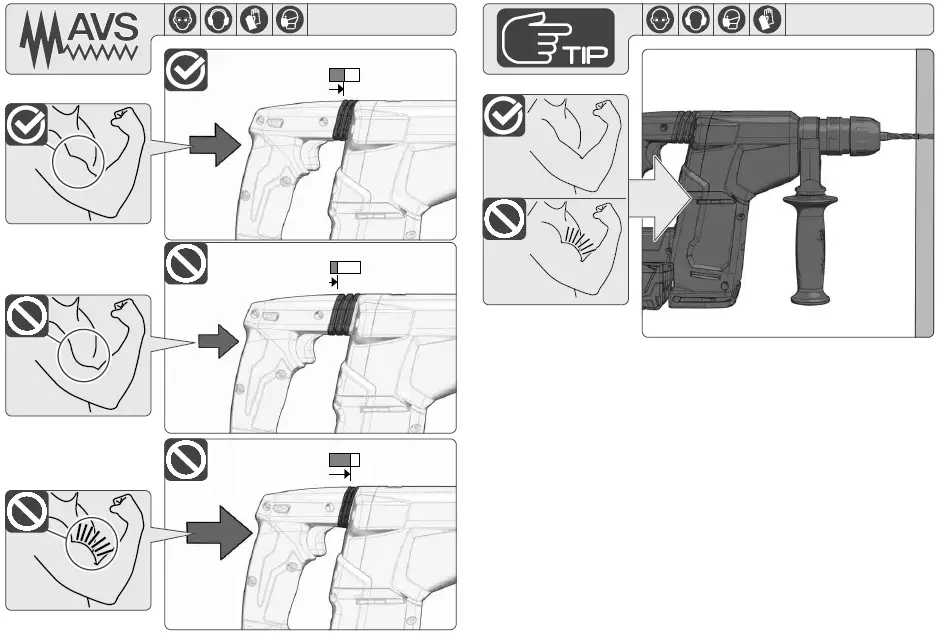 AVS

TIP