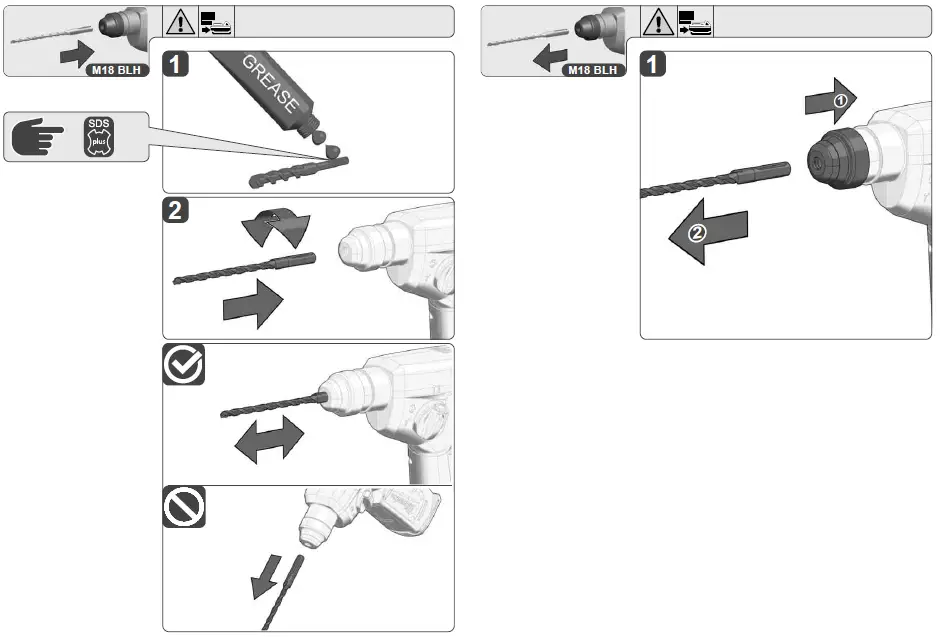 M18 BLH

1

GREASE

SDS plus

2

M18 BLH

1

①

②