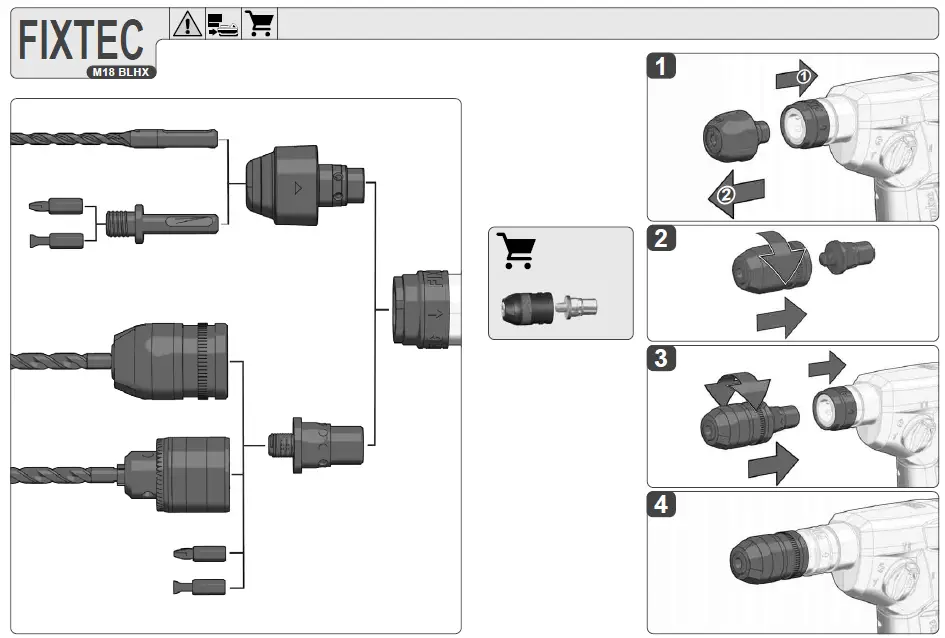 FIXTEC
M18 BLHX

1
①
②

2

3

4