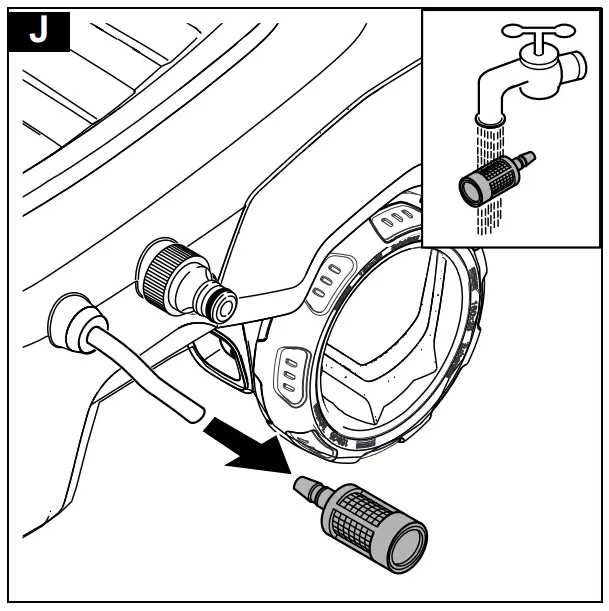 J