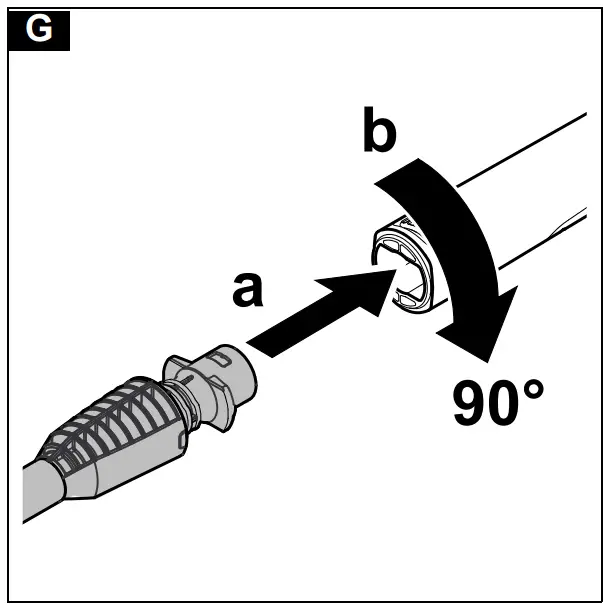 G

b

a

90°