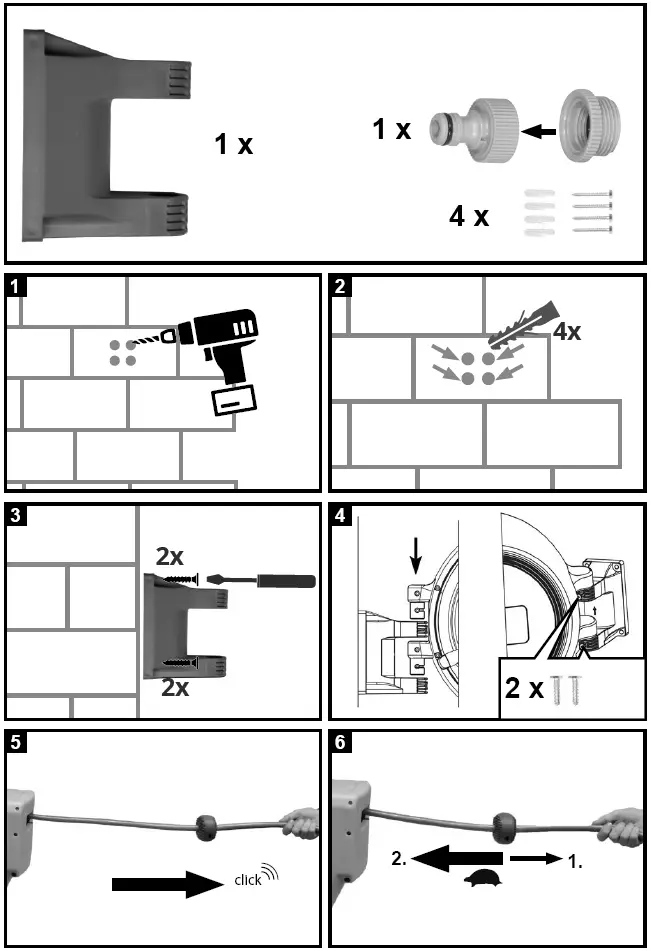 1 x

1 x

4 x

1

2

4x

3

2x

2x

4

2 x

5

click

6

2.

1.