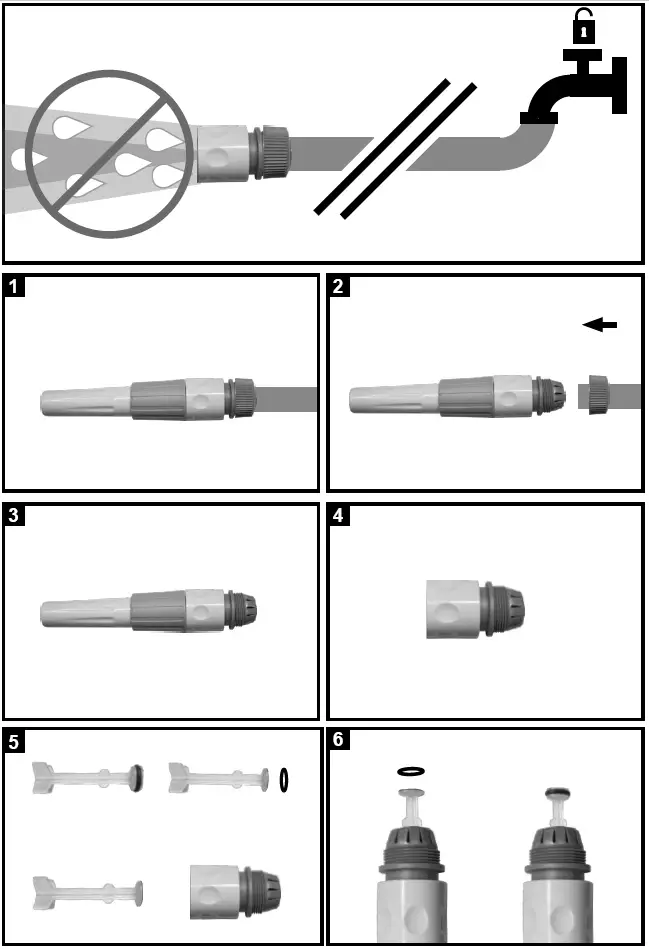 1

2

3

4

5

6