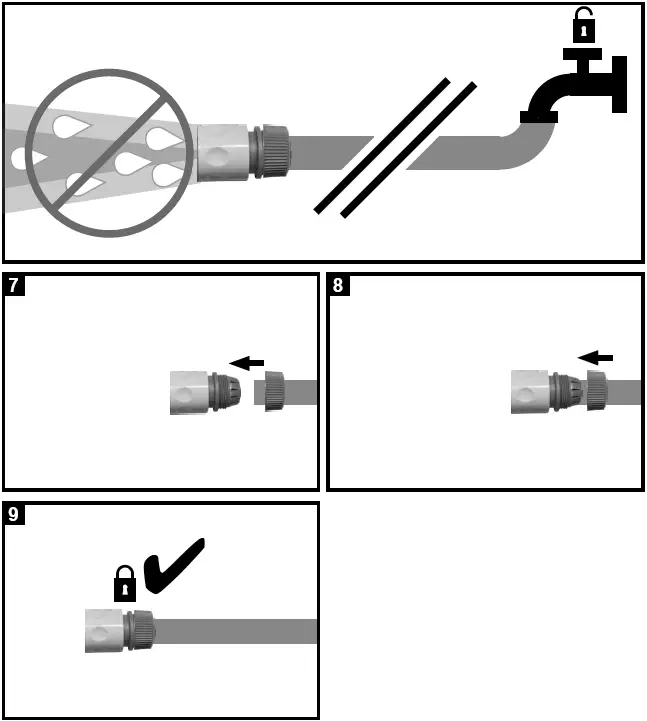 7

8

9