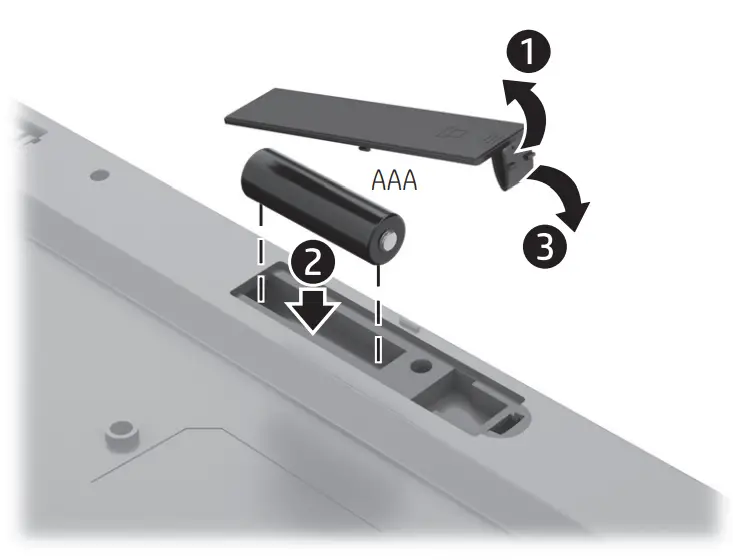 1
AAA
2
3