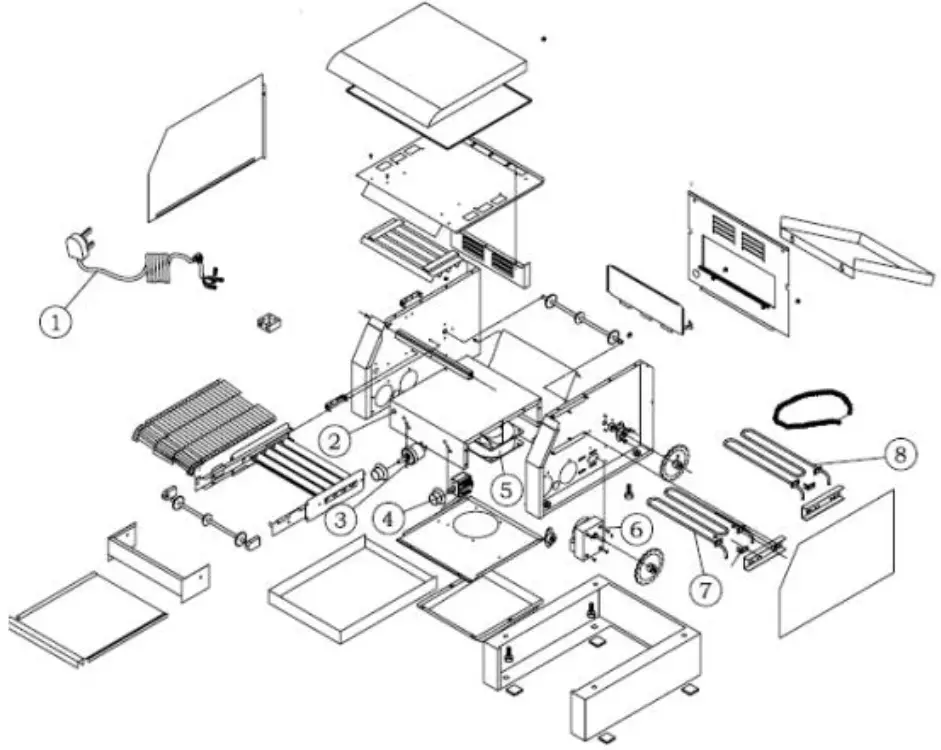 1
2
3
4
5
6
7
8