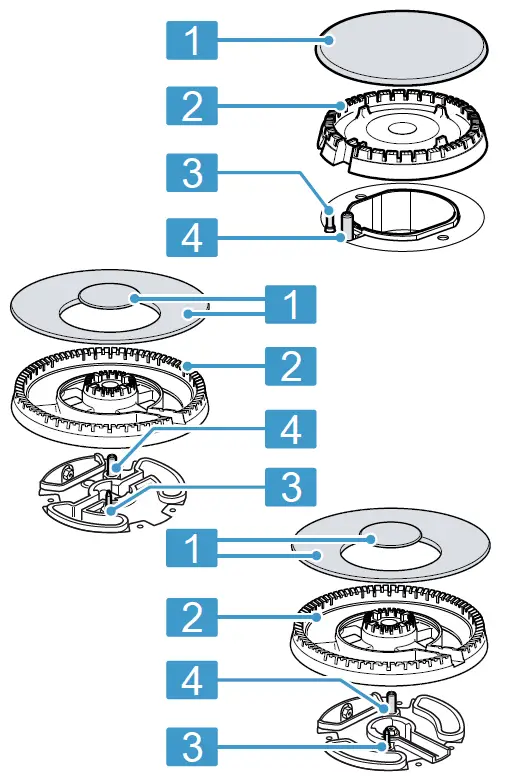 1
2
3
4
1
2
4
3
1
2
4
3