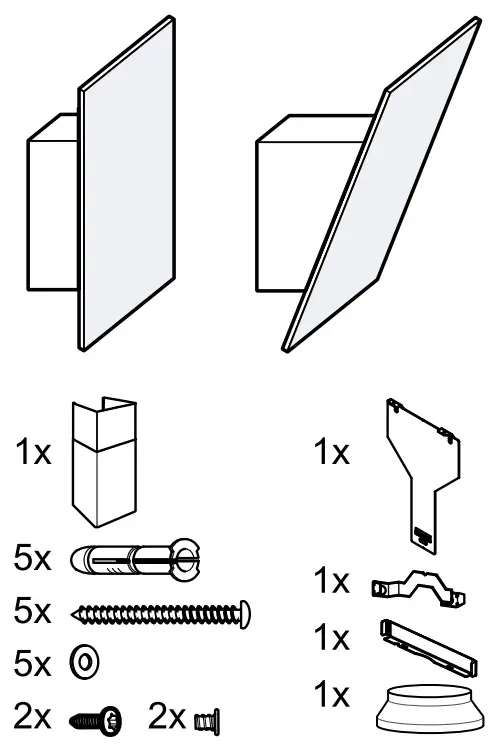 1x
5x
5x
5x
2x
2x
1x
1x
1x
1x