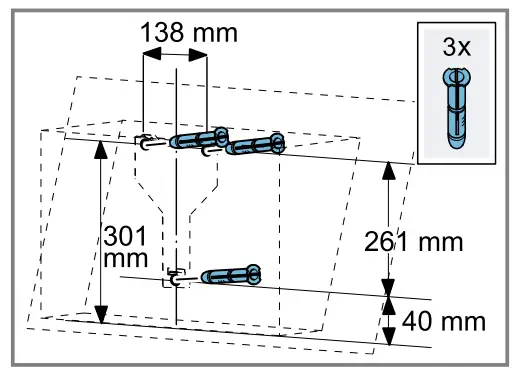 138 mm

3x

301 mm

261 mm

40 mm