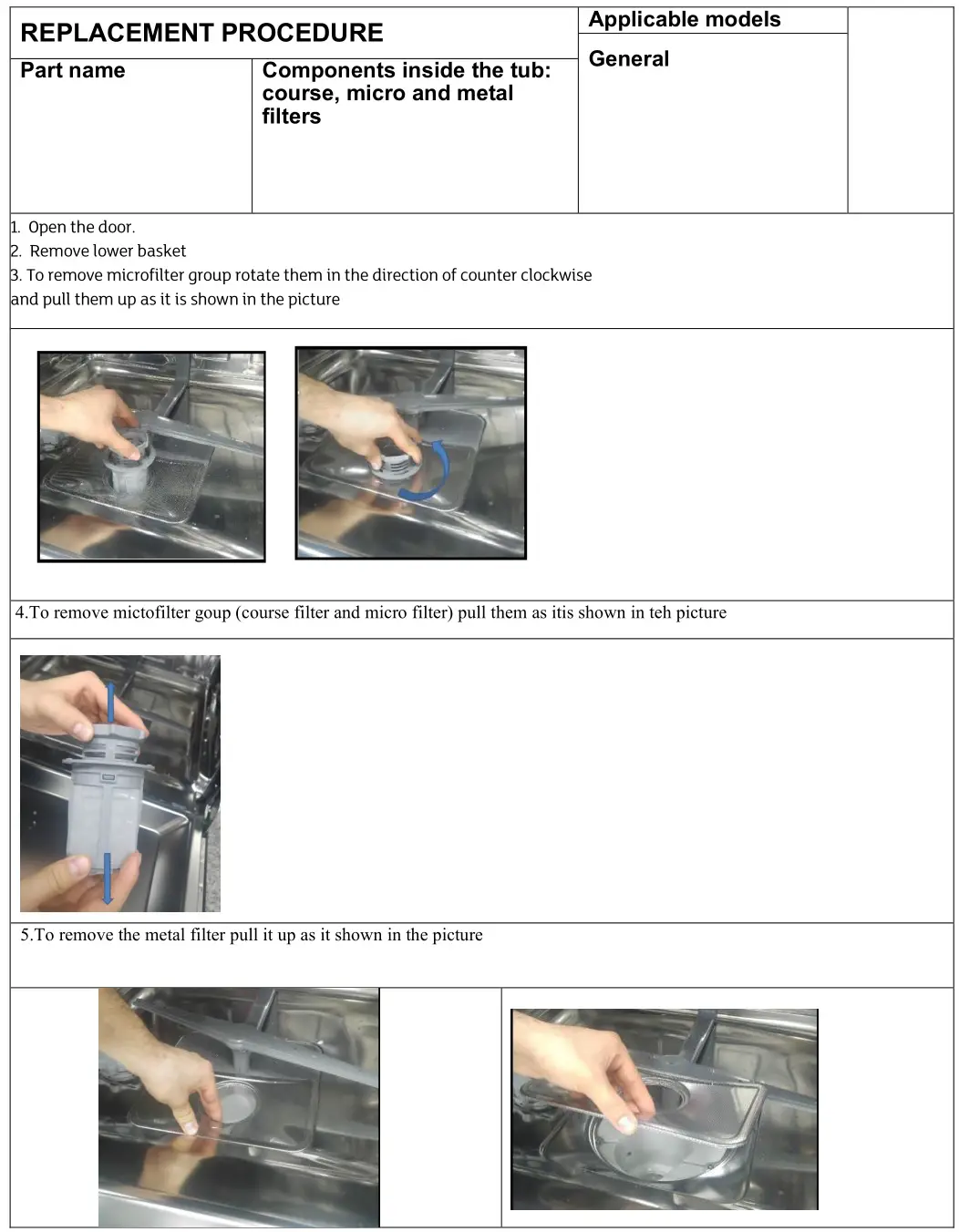 | REPLACEMENT PROCEDURE | | Applicable models | |
|---|---|---|---|
| Part name | Components inside the tub: course, micro and metal filters | General | |

1. Open the door.
2. Remove lower basket
3. To remove microfilter group rotate them in the direction of counter clockwise and pull them up as it is shown in the picture

4.To remove mictofilter goup (course filter and micro filter) pull them as itis shown in teh picture

5.To remove the metal filter pull it up as it shown in the picture