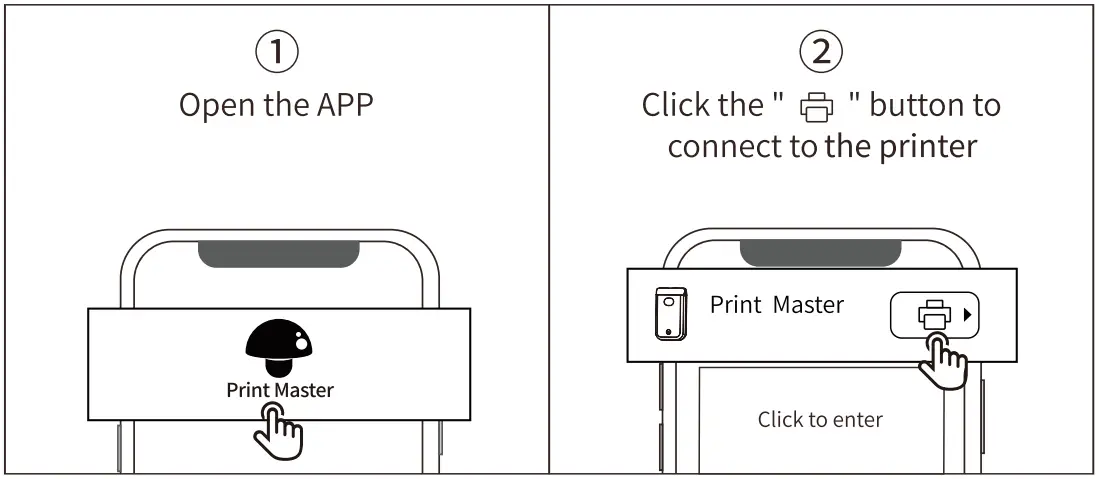 ①
Open the APP

Print Master

②
Click the " " button to connect to the printer

Print Master

Click to enter