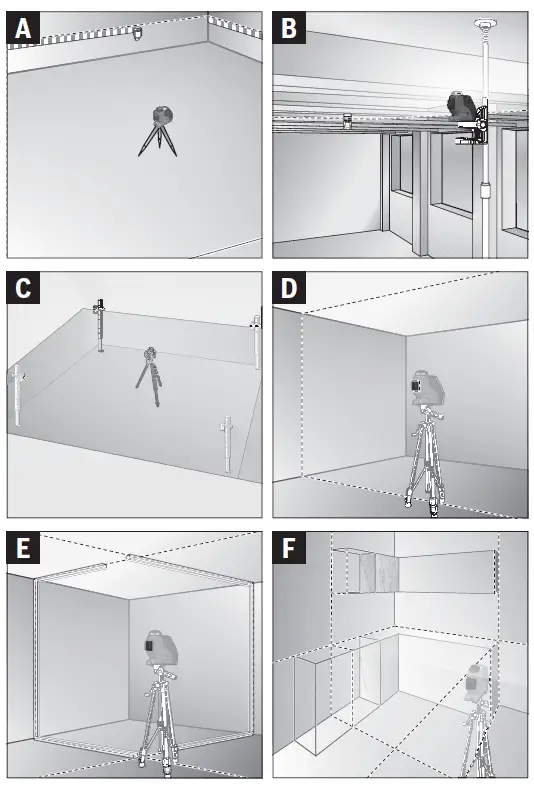 A

B

C

D

E

F