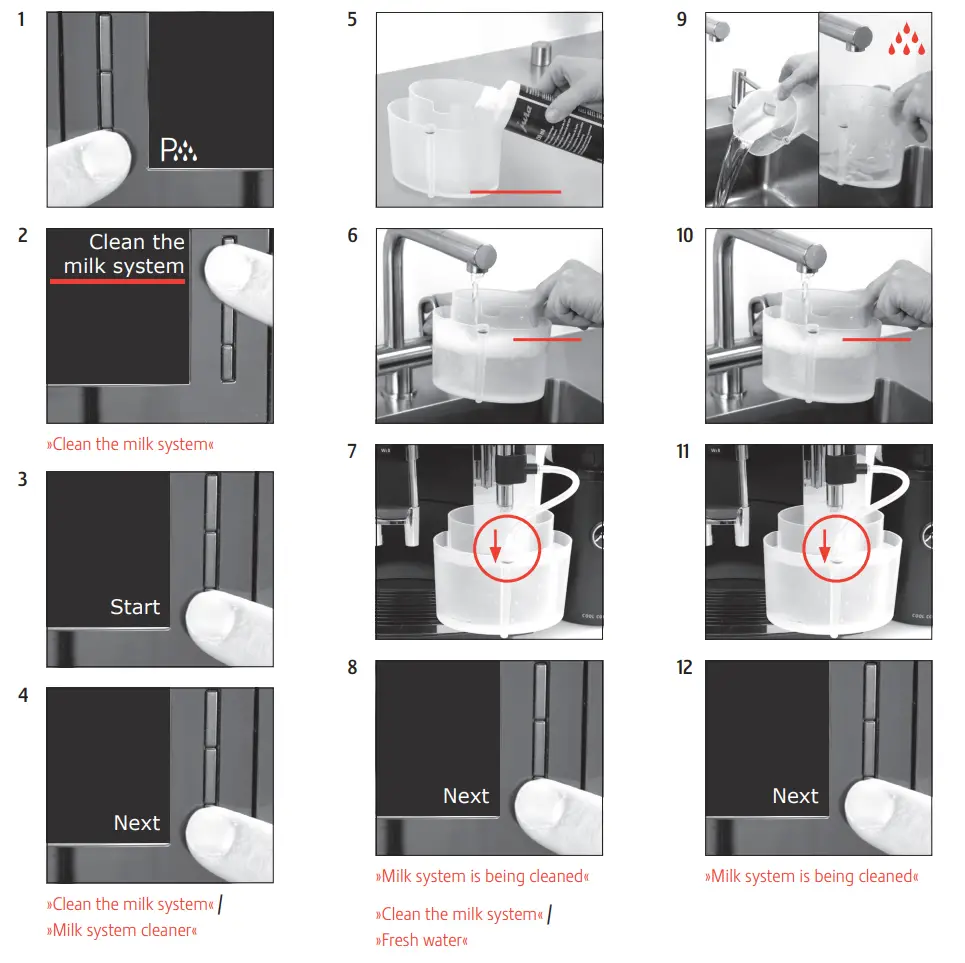 1

P

2

Clean the milk system

»Clean the milk system«

3

Start

4

Next

»Clean the milk system« /
»Milk system cleaner«

5

6

7

8

Next

»Milk system is being cleaned«

»Clean the milk system« /
»Fresh water«

9

10

11

12

Next

»Milk system is being cleaned«