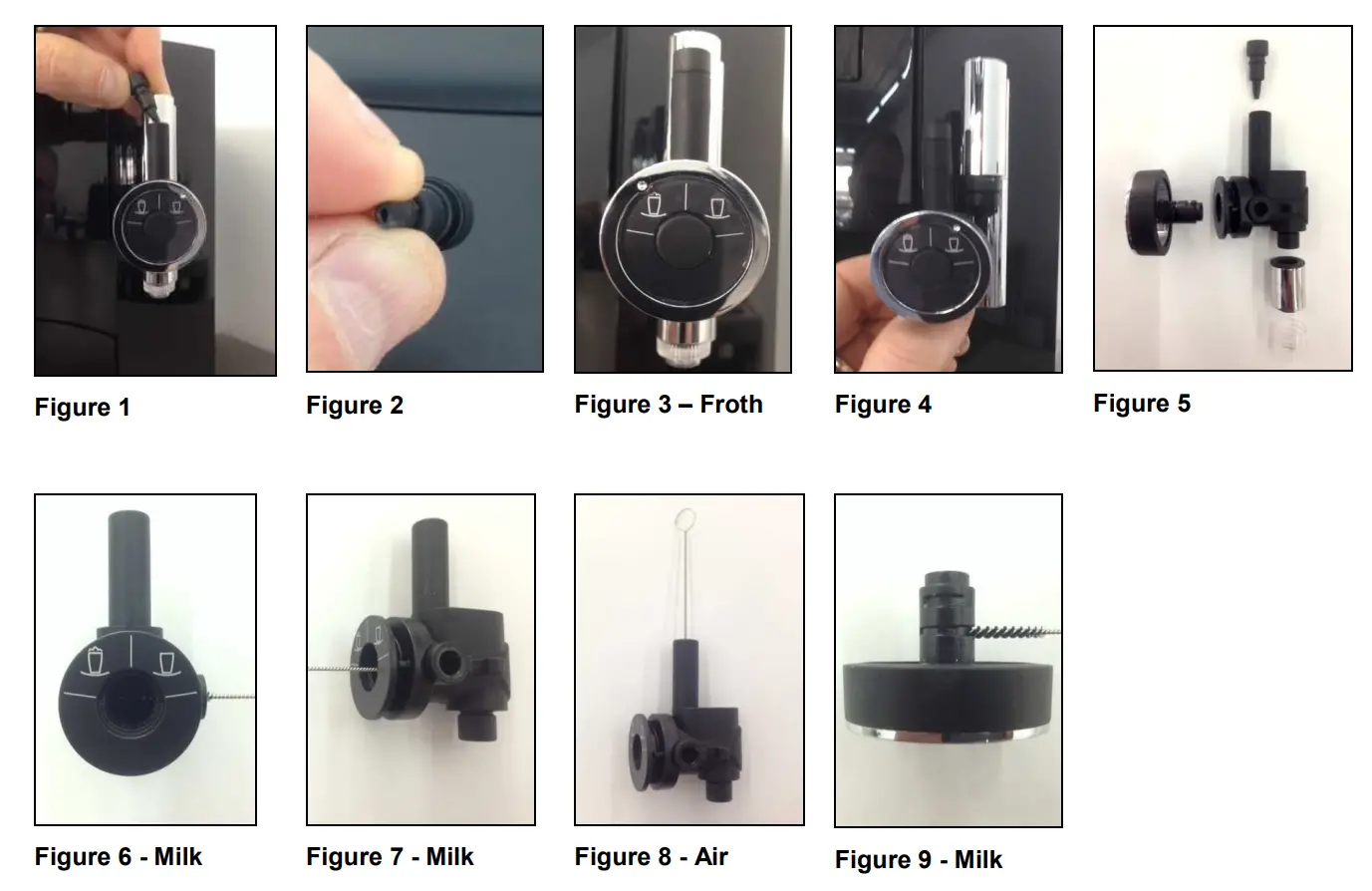 Figure 1

Figure 2

Figure 3 – Froth

Figure 4

Figure 5

Figure 6 - Milk

Figure 7 - Milk

Figure 8 - Air

Figure 9 - Milk