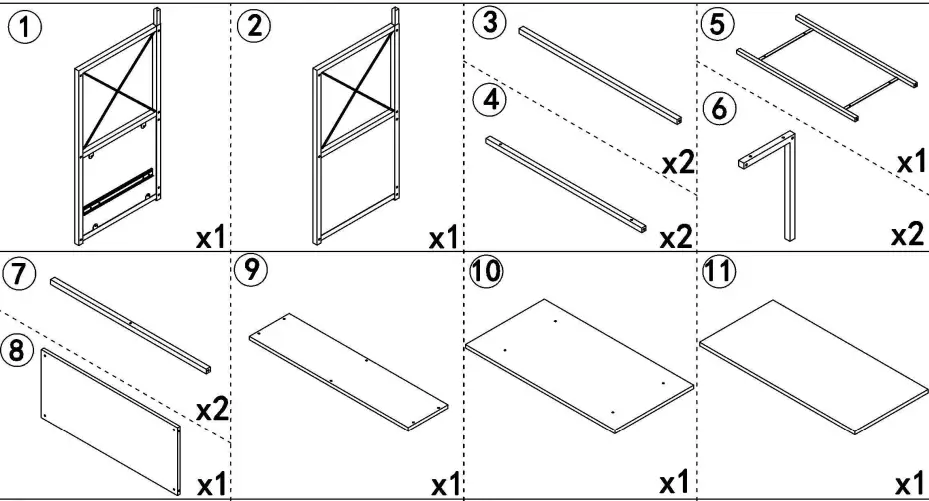 1
x1

2
x1

3
x2

4
x2

5
x1

6
x2

7
x2

8
x1

9
x1

10
x1

11
x1