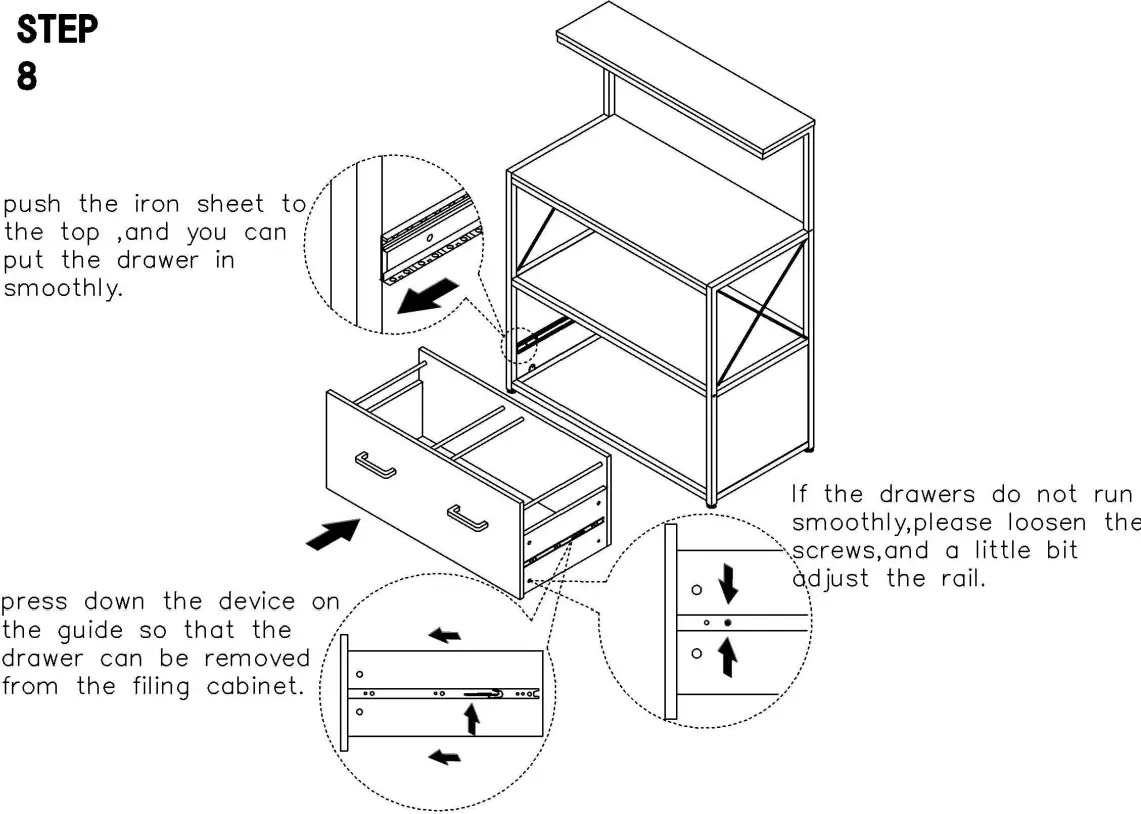 STEP
8

push the iron sheet to the top ,and you can put the drawer in smoothly.

If the drawers do not run smoothly,please loosen the screws,and a little bit adjust the rail.

press down the device on the guide so that the drawer can be removed from the filing cabinet.